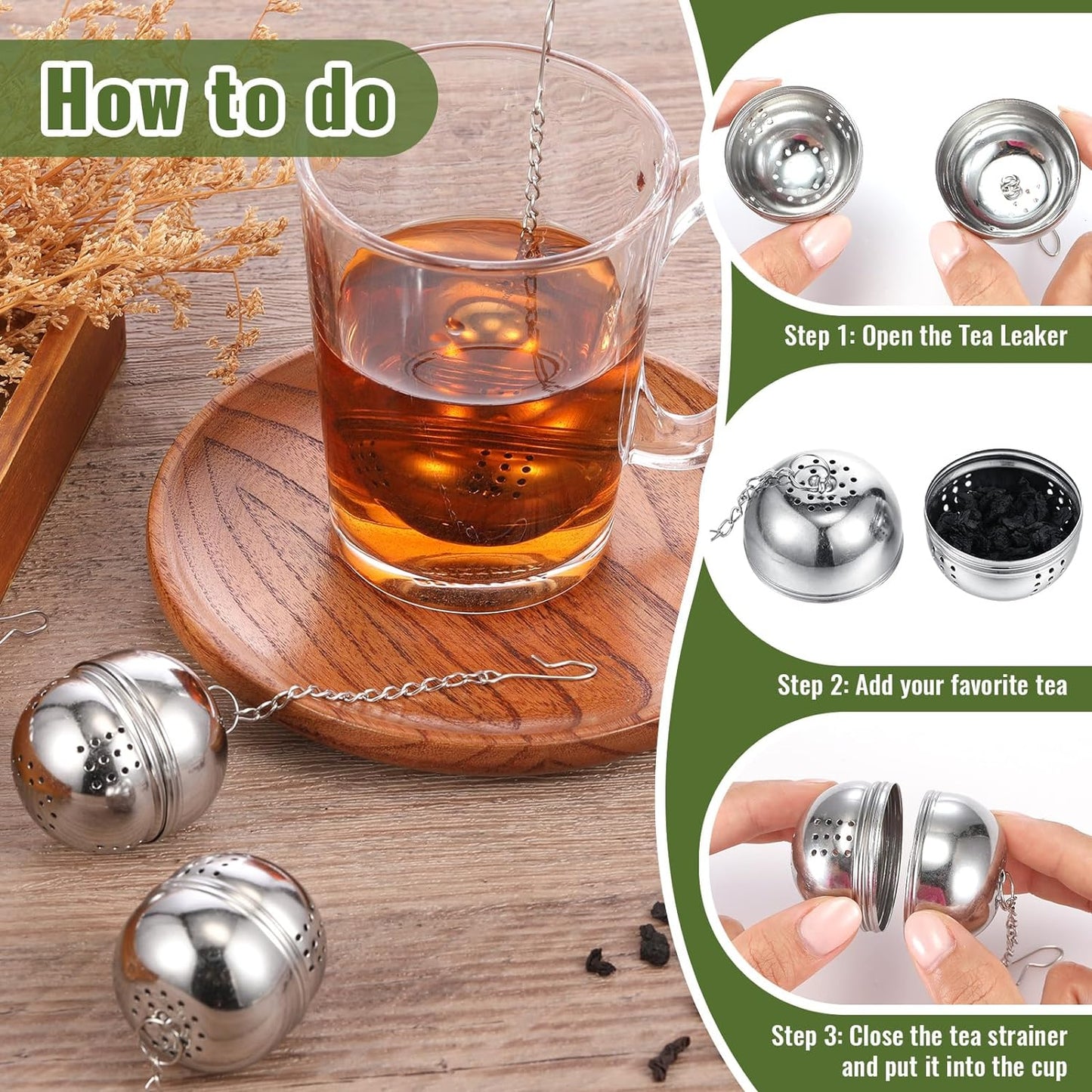 How to do

Step 1: Open the Tea Leaker

Step 2: Add your favorite tea

Step 3: Close the tea strainer and put it into the cup